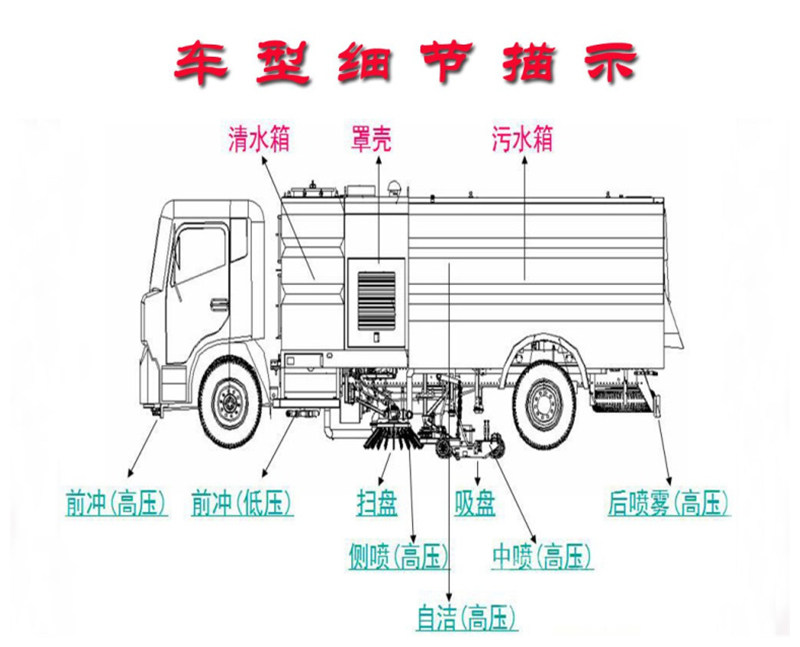 车型细节描示

清水箱

罩壳

污水箱

前冲(高压)

前冲(低压)

扫盘

吸盘

后喷雾(高压)

侧喷(高压)

中喷(高压)

自洁(高压)